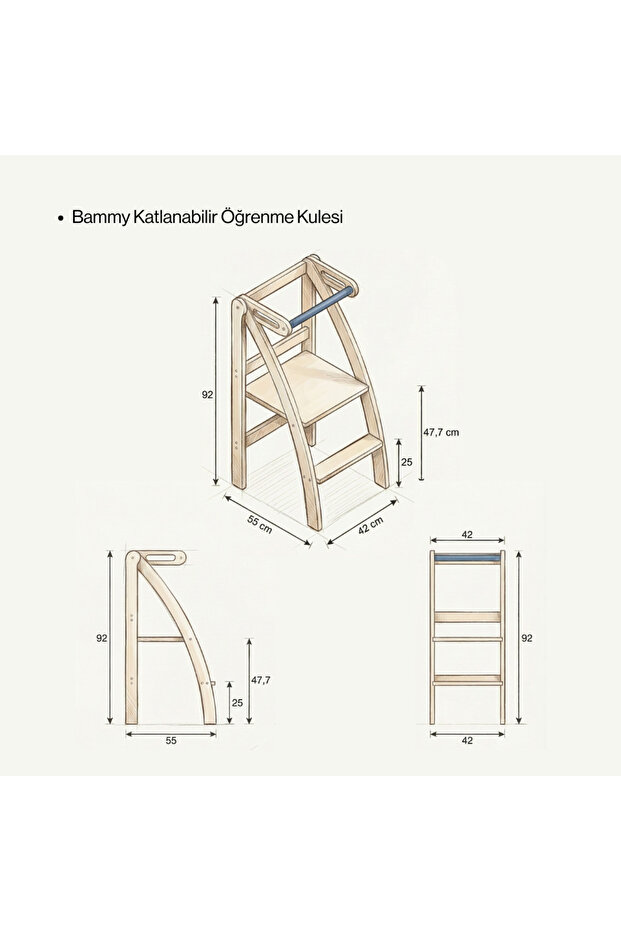 • Bammy Katlanabilir Öğrenme Kulesi

92

47,7 cm

25

55 cm

42 cm

92

47,7

25

55

42

92

42