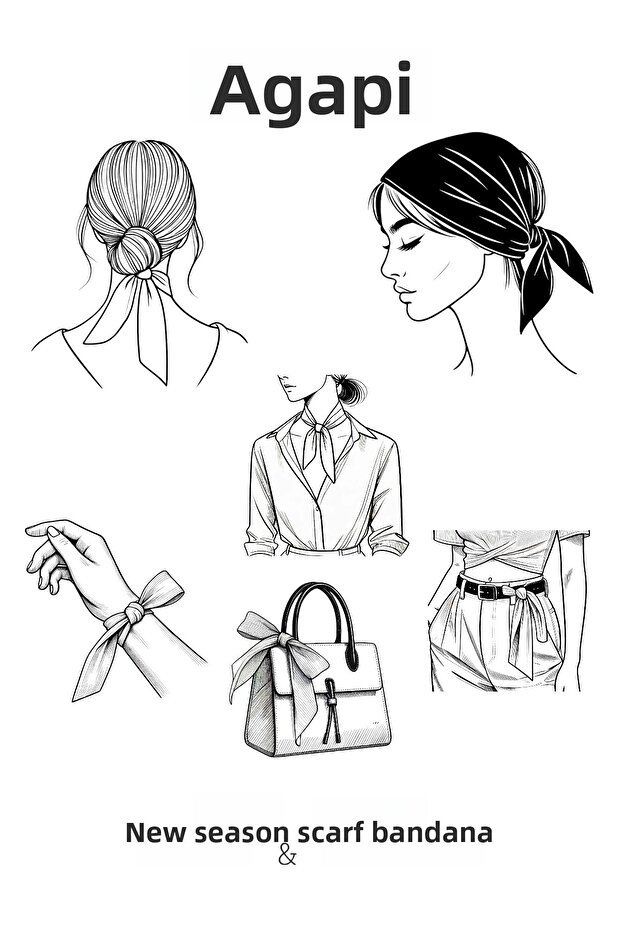 Agapi

New season scarf bandana
&