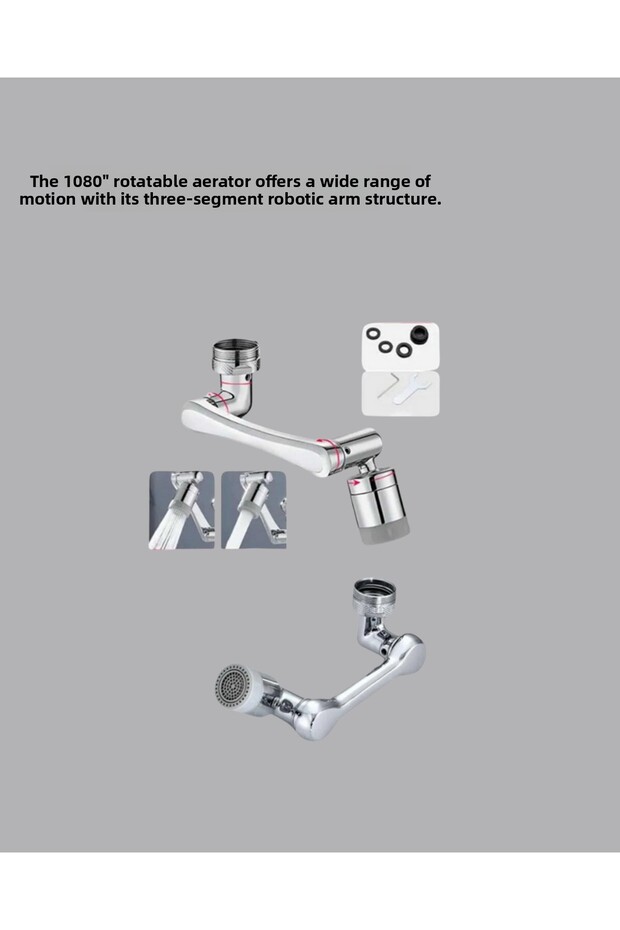 The 1080" rotatable aerator offers a wide range of motion with its three-segment robotic arm structure.