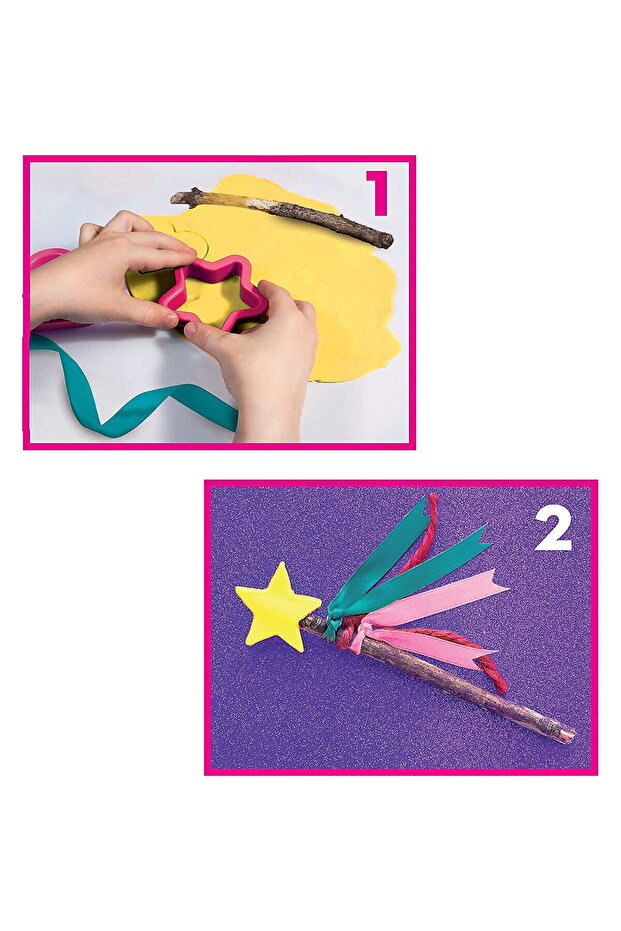 1

2