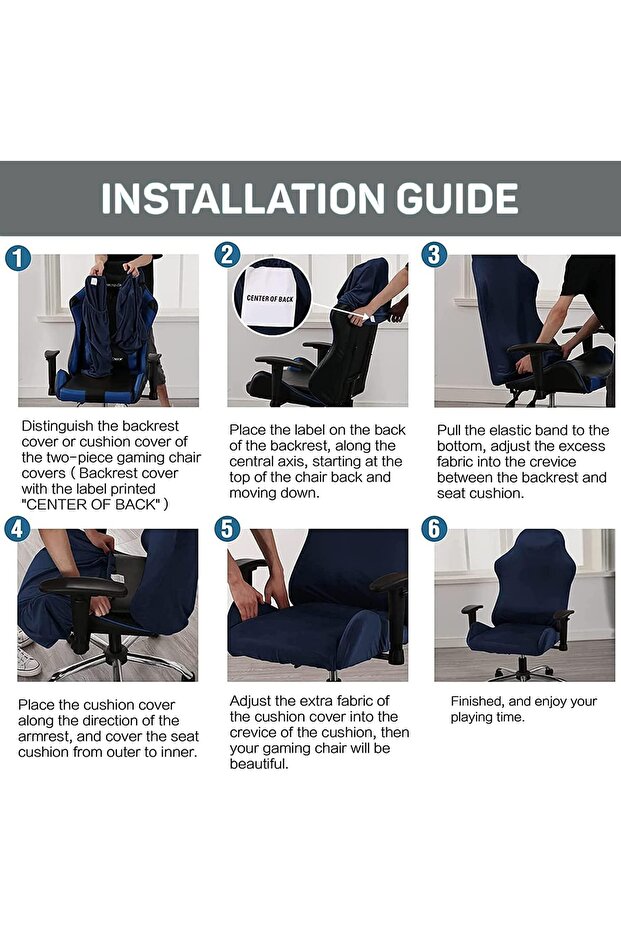 INSTALLATION GUIDE

1

Distinguish the backrest cover or cushion cover of the two-piece gaming chair covers ( Backrest cover with the label printed "CENTER OF BACK" )

2

CENTER OF BACK

Place the label on the back of the backrest, along the central axis, starting at the top of the chair back and moving down.

3

Pull the elastic band to the bottom, adjust the excess fabric into the crevice between the backrest and seat cushion.

4

Place the cushion cover along the direction of the armrest, and cover the seat cushion from outer to inner.

5

Adjust the extra fabric of the cushion cover into the crevice of the cushion, then your gaming chair will be beautiful.

6

Finished, and enjoy your playing time.