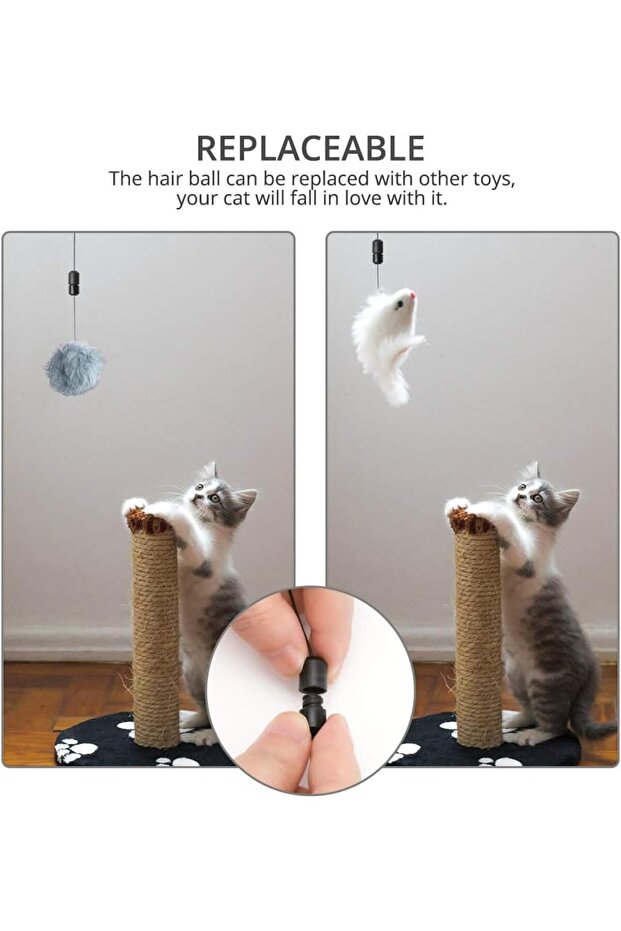 REPLACEABLE

The hair ball can be replaced with other toys, your cat will fall in love with it.