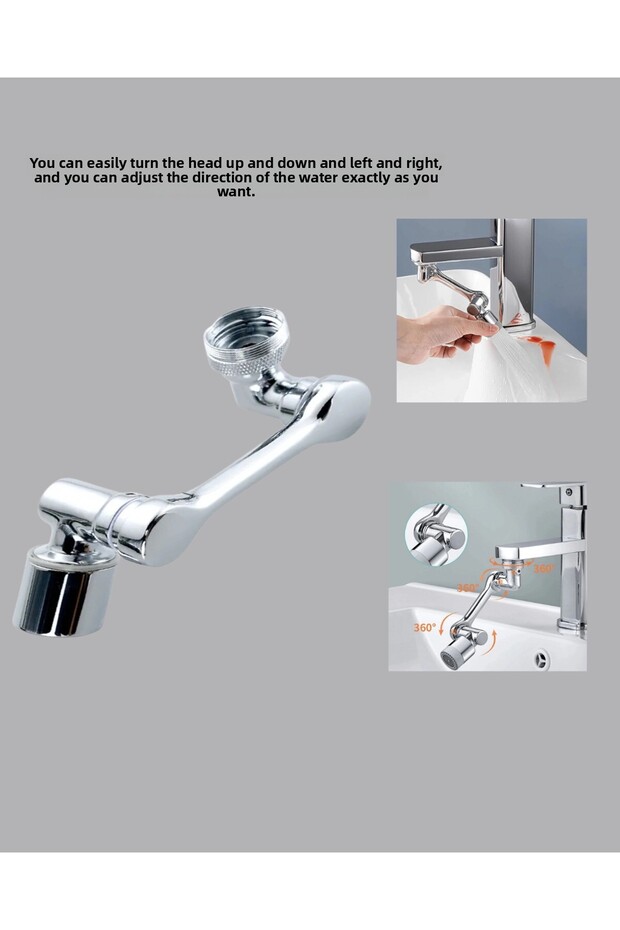 You can easily turn the head up and down and left and right, and you can adjust the direction of the water exactly as you want.

360°
360°
360°