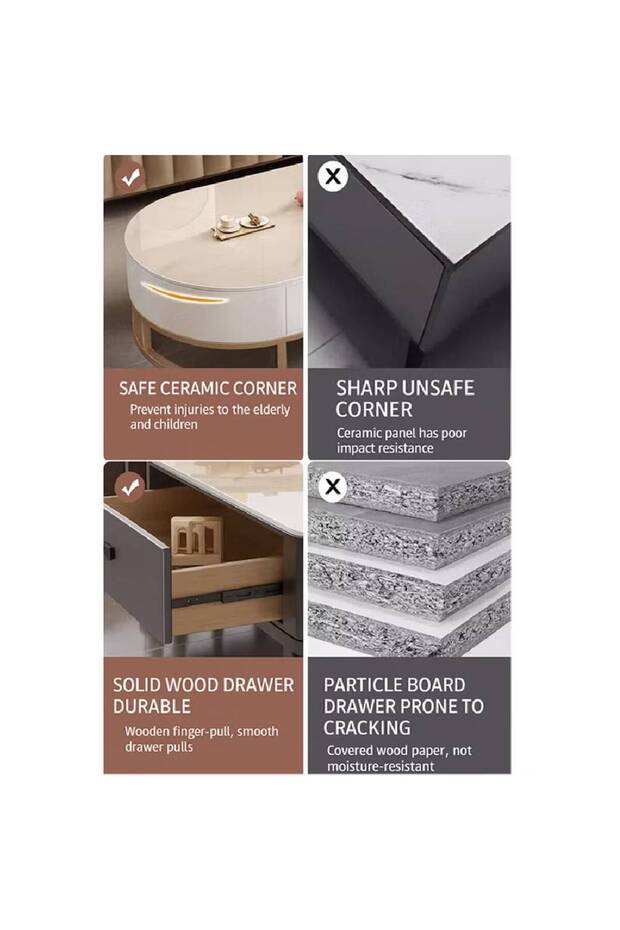 SAFE CERAMIC CORNER
Prevent injuries to the elderly and children

SHARP UNSAFE CORNER
Ceramic panel has poor impact resistance

SOLID WOOD DRAWER DURABLE
Wooden finger-pull, smooth drawer pulls

PARTICLE BOARD DRAWER PRONE TO CRACKING
Covered wood paper, not moisture-resistant