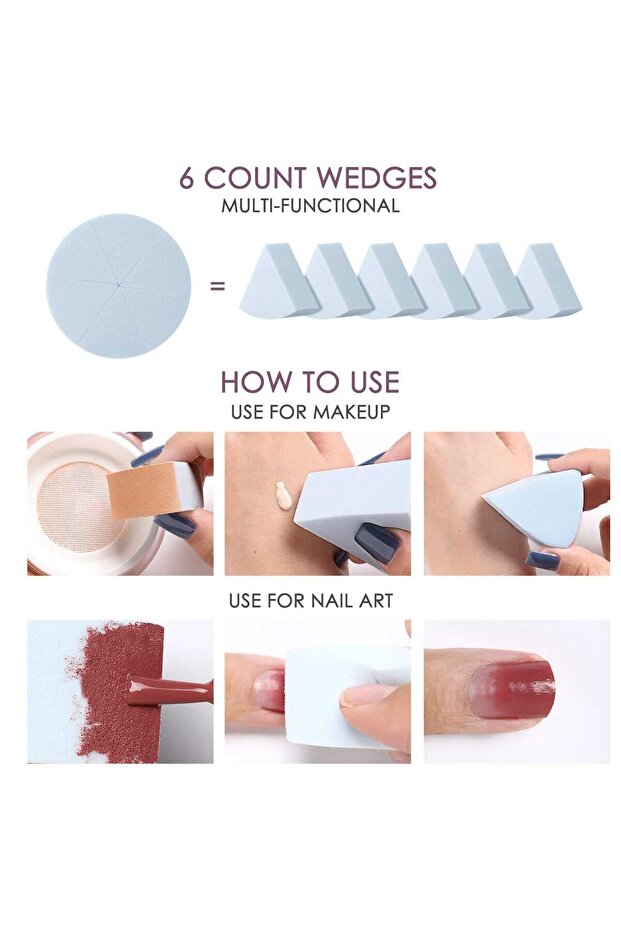 6 COUNT WEDGES
MULTI-FUNCTIONAL

=

HOW TO USE
USE FOR MAKEUP

USE FOR NAIL ART