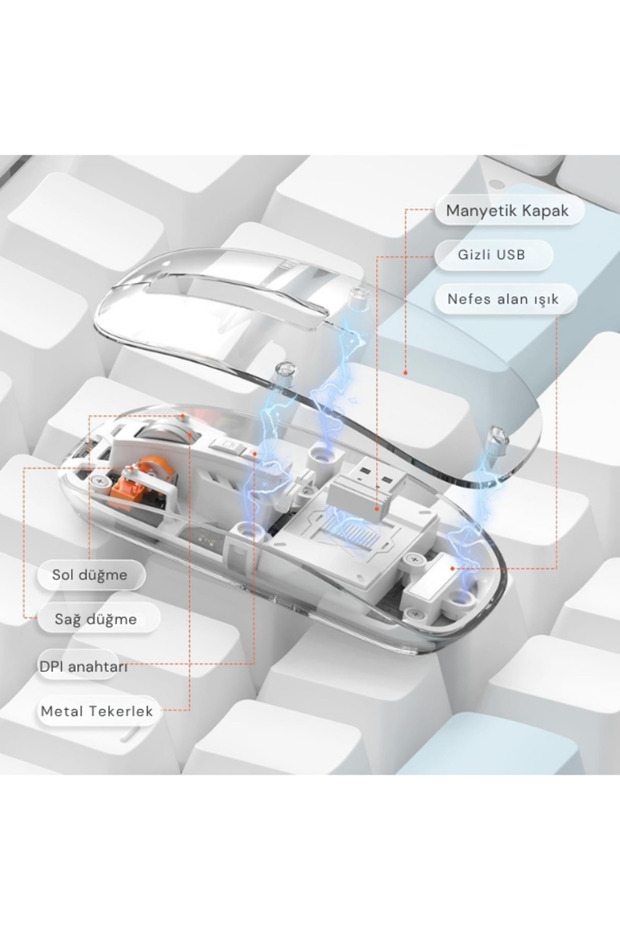 Manyetik Kapak

Gizli USB

Nefes alan ışık

Sol düğme

Sağ düğme

DPI anahtarı

Metal Tekerlek