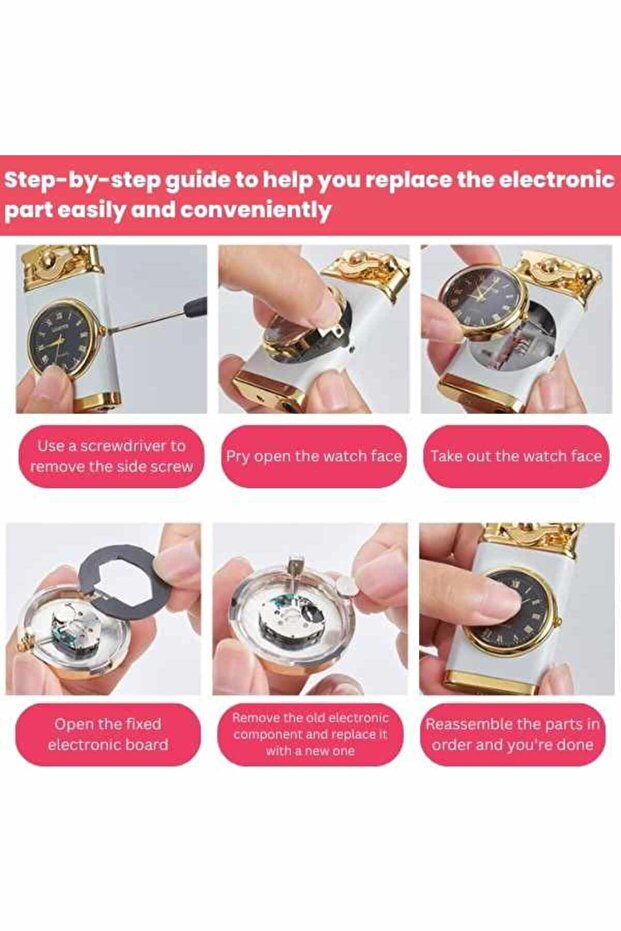 Step-by-step guide to help you replace the electronic part easily and conveniently

Use a screwdriver to remove the side screw

Pry open the watch face

Take out the watch face

Open the fixed electronic board

Remove the old electronic component and replace it with a new one

Reassemble the parts in order and you're done