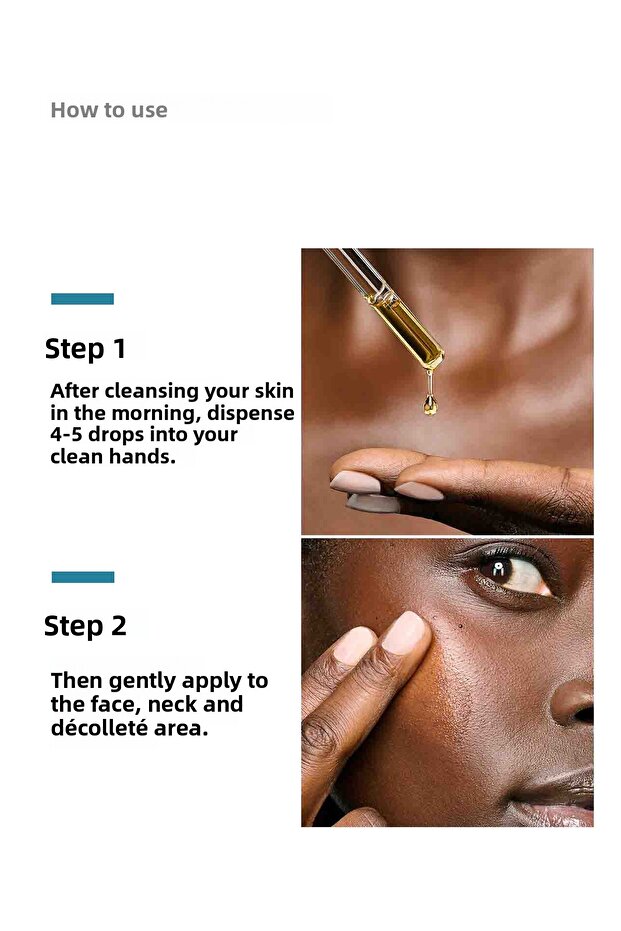 How to use

Step 1

After cleansing your skin in the morning, dispense 4-5 drops into your clean hands.

Step 2

Then gently apply to the face, neck and décolleté area.