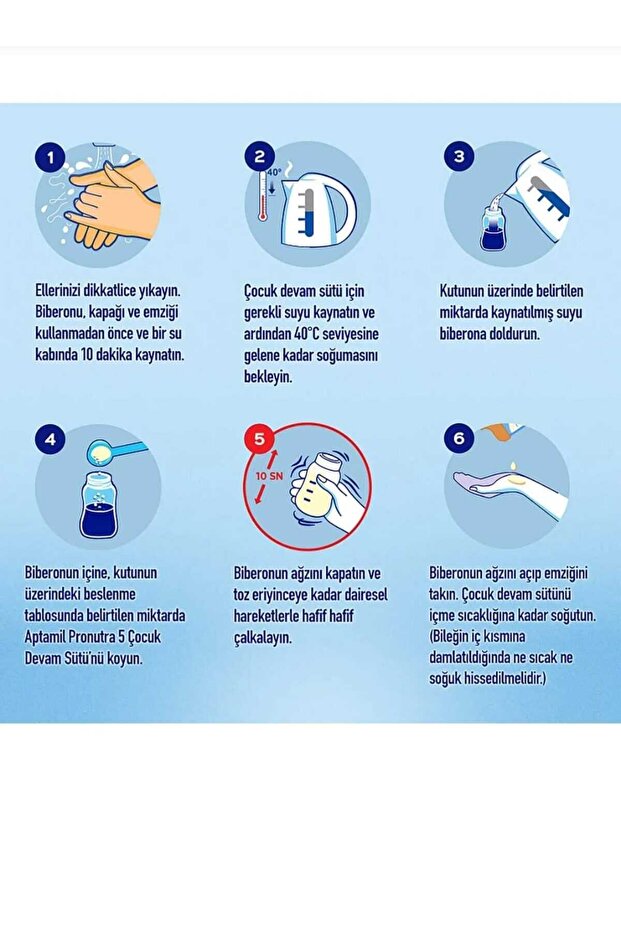 1

Ellerinizi dikkatlice yıkayın. Biberonu, kapağı ve emziği kullanmadan önce ve bir su kabında 10 dakika kaynatın.

2

40°

Çocuk devam sütü için gerekli suyu kaynatın ve ardından 40°C seviyesine gelene kadar soğumasını bekleyin.

3

Kutunun üzerinde belirtilen miktarda kaynatılmış suyu biberona doldurun.

4

Biberonun içine, kutunun üzerindeki beslenme tablosunda belirtilen miktarda Aptamil Pronutra 5 Çocuk Devam Sütü'nü koyun.

5

10 SN

Biberonun ağzını kapatın ve toz eriyinceye kadar dairesel hareketlerle hafif hafif çalkalayın.

6

Biberonun ağzını açıp emziğini takın. Çocuk devam sütünü içme sıcaklığına kadar soğutun. (Bileğin iç kısmına damlatıldığında ne sıcak ne soğuk hissedilmelidir.)