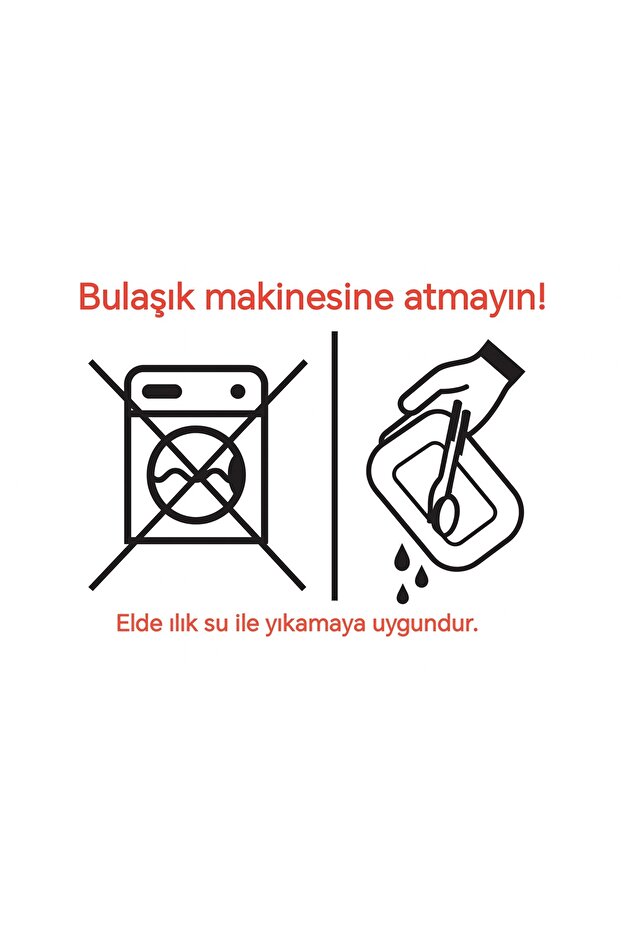 Bulaşık makinesine atmayın!

Elde ılık su ile yıkamaya uygundur.