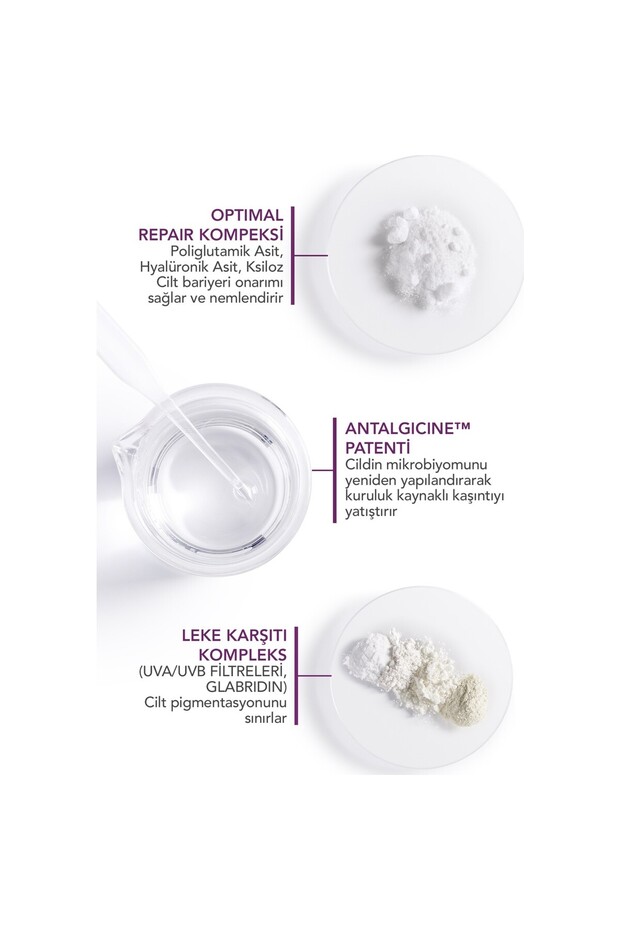 OPTIMAL REPAIR KOMPEKSİ
Poliglutamik Asit, Hyalüronik Asit, Ksiloz
Cilt bariyeri onarımı sağlar ve nemlendirir

ANTALGICINE™ PATENTİ
Cildin mikrobiyomunu yeniden yapılandırarak kuruluk kaynaklı kaşıntıyı yatıştırır

LEKE KARŞITI KOMPLEKS
(UVA/UVB FİLTRELERİ, GLABRIDIN)
Cilt pigmentasyonunu sınırlar