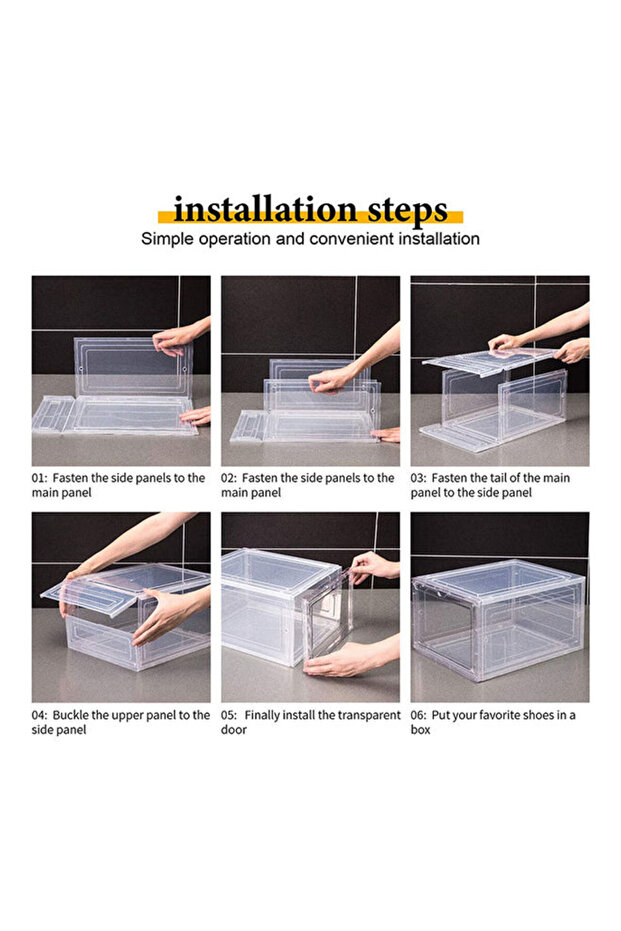 installation steps
Simple operation and convenient installation

01: Fasten the side panels to the main panel

02: Fasten the side panels to the main panel

03: Fasten the tail of the main panel to the side panel

04: Buckle the upper panel to the side panel

05: Finally install the transparent door

06: Put your favorite shoes in a box