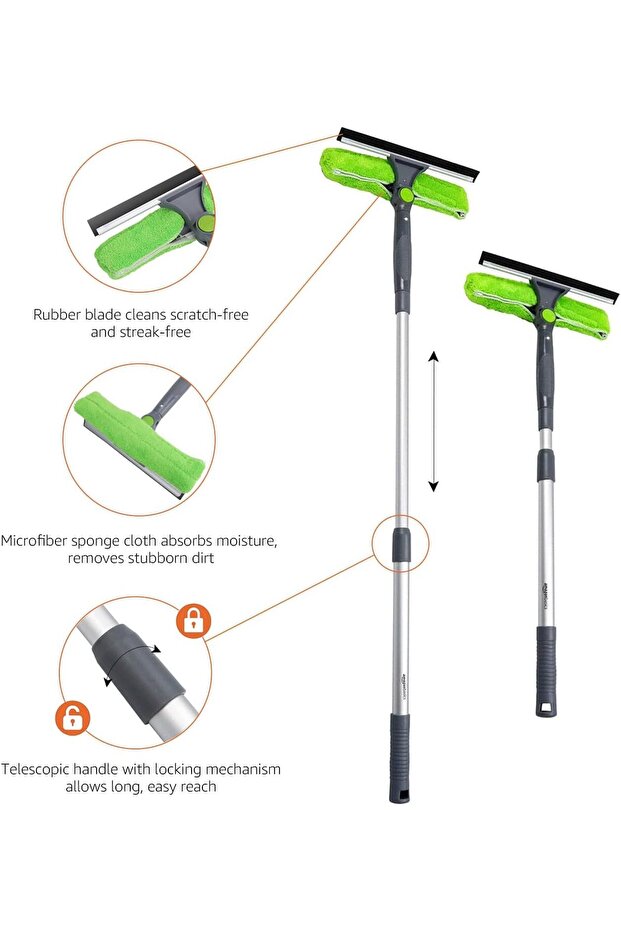 Rubber blade cleans scratch-free and streak-free

Microfiber sponge cloth absorbs moisture, removes stubborn dirt

Telescopic handle with locking mechanism allows long, easy reach