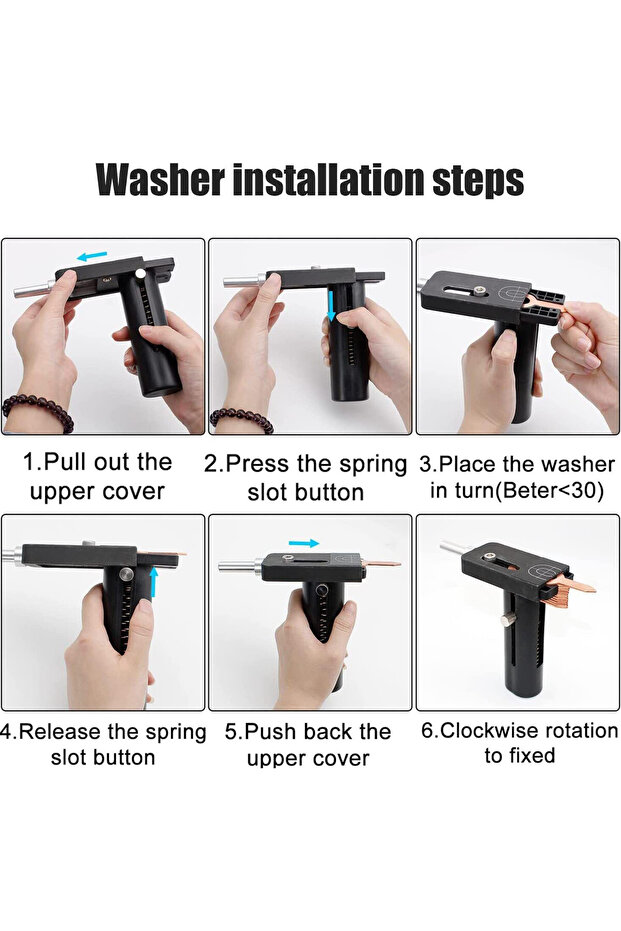 Washer installation steps

1.Pull out the upper cover

2.Press the spring slot button

3.Place the washer in turn(Beter<30)

4.Release the spring slot button

5.Push back the upper cover

6.Clockwise rotation to fixed