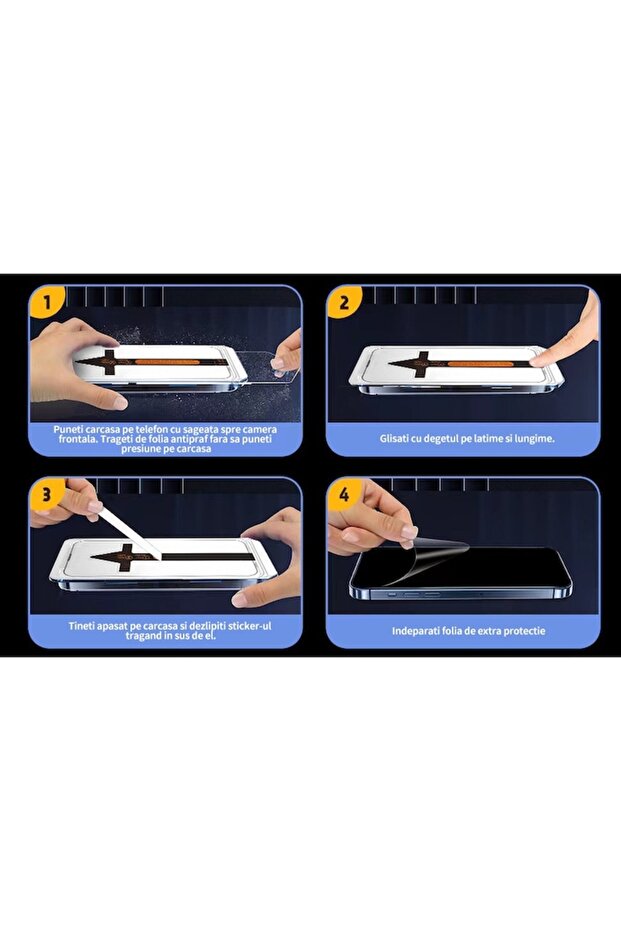 1

Puneti carcasa pe telefon cu sageata spre camera frontala. Trageti de folia antipraf fara sa puneti presiune pe carcasa

2

Glisati cu degetul pe latime si lungime.

3

Tineti apasat pe carcasa si dezlipiti sticker-ul tragand in sus de el.

4

Indeparati folia de extra protectie