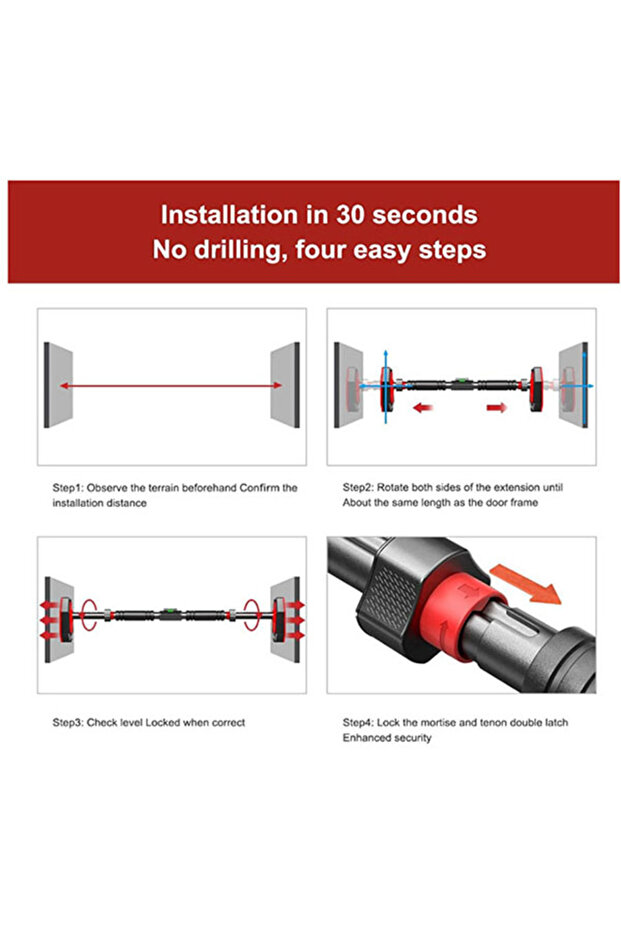 Installation in 30 seconds
No drilling, four easy steps

Step1: Observe the terrain beforehand Confirm the installation distance

Step2: Rotate both sides of the extension until About the same length as the door frame

Step3: Check level Locked when correct

Step4: Lock the mortise and tenon double latch Enhanced security