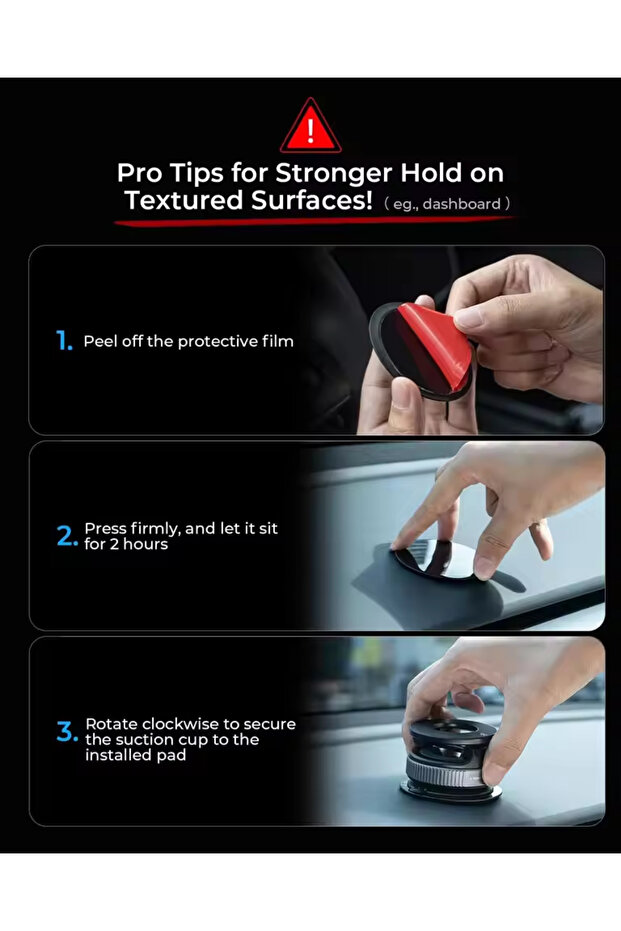 !

Pro Tips for Stronger Hold on Textured Surfaces! ( eg., dashboard )

1. Peel off the protective film

2. Press firmly, and let it sit for 2 hours

3. Rotate clockwise to secure the suction cup to the installed pad