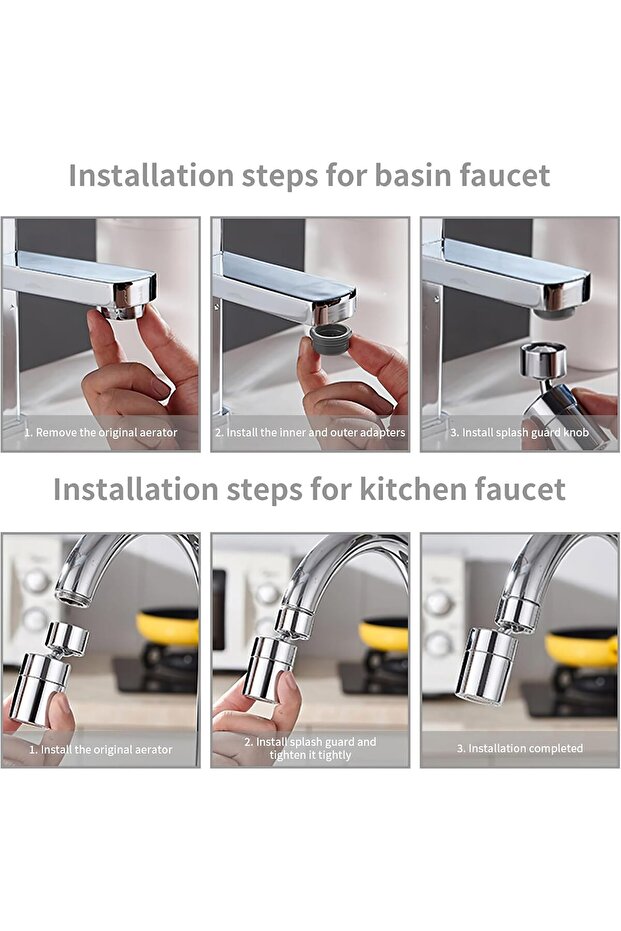 Installation steps for basin faucet

1. Remove the original aerator

2. Install the inner and outer adapters

3. Install splash guard knob

Installation steps for kitchen faucet

1. Install the original aerator

2. Install splash guard and tighten it tightly

3. Installation completed