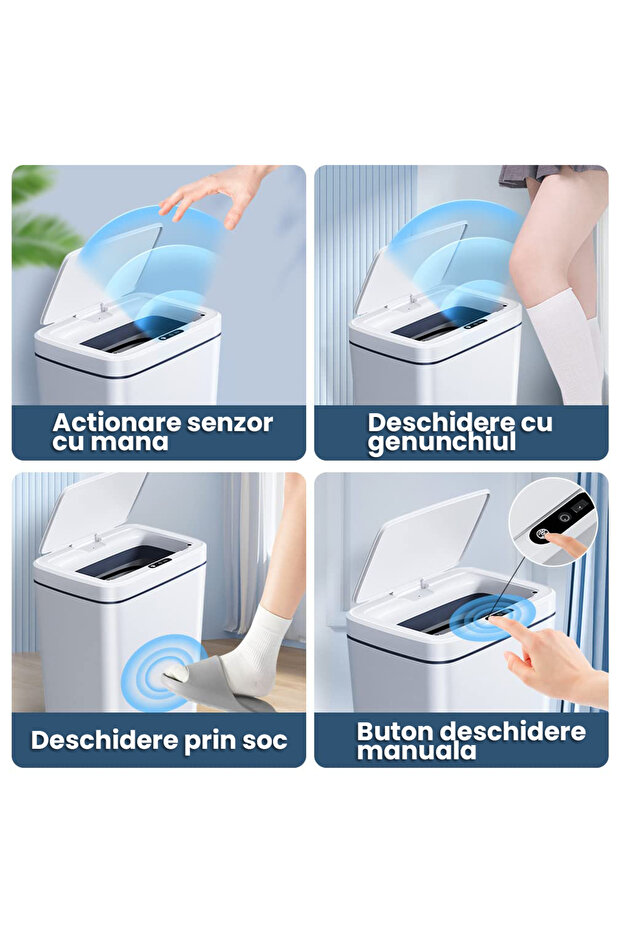 Actionare senzor cu mana

Deschidere cu genunchiul

Deschidere prin soc

Buton deschidere manuala