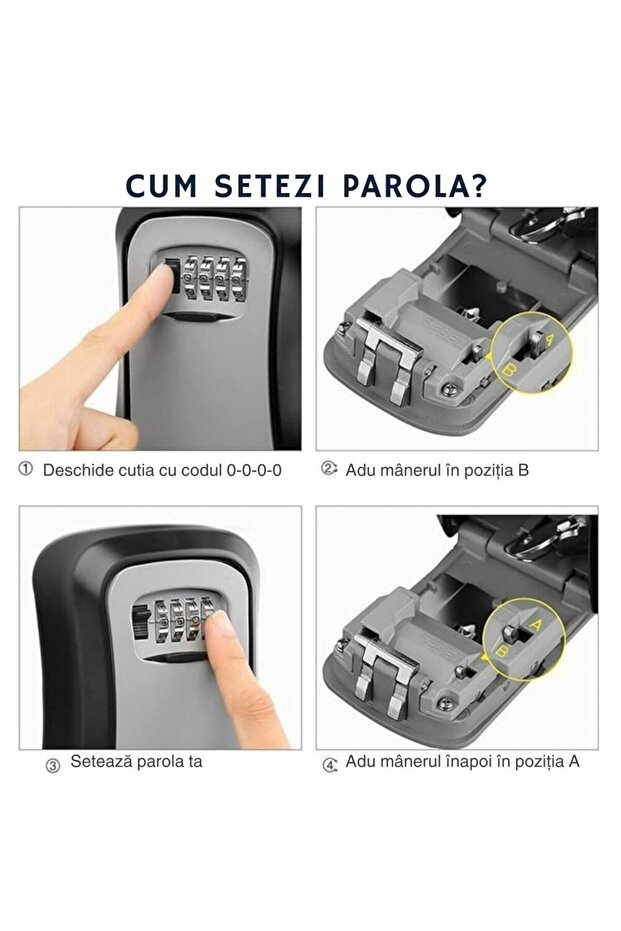 CUM SETEZI PAROLA?

A

B

① Deschide cutia cu codul 0-0-0-0

② Adu mânerul în poziția B

A

B

③ Setează parola ta

④ Adu mânerul înapoi în poziția A