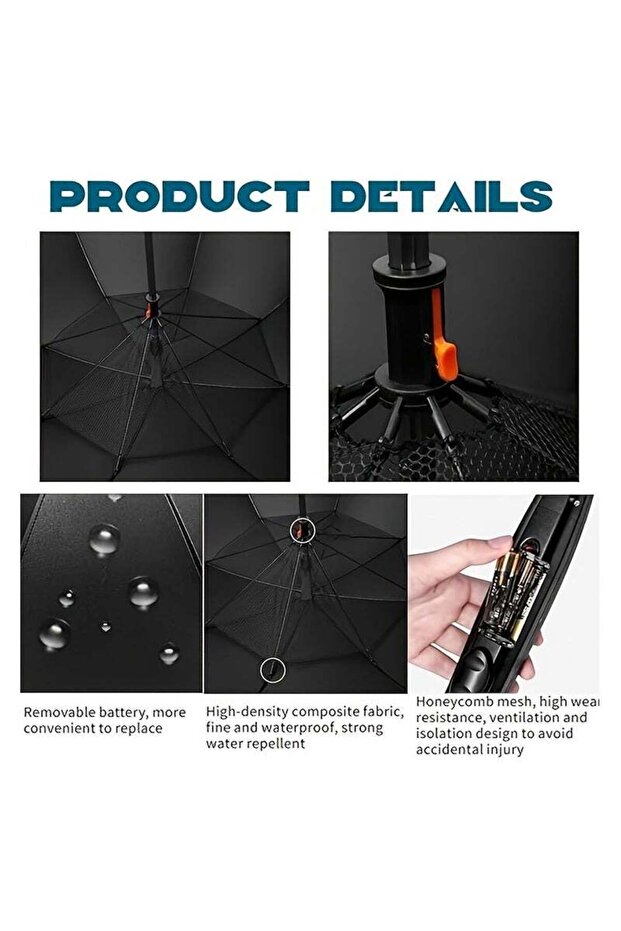 PRODUCT DETAILS

Removable battery, more convenient to replace

High-density composite fabric, fine and waterproof, strong water repellent

Honeycomb mesh, high wear resistance, ventilation and isolation design to avoid accidental injury