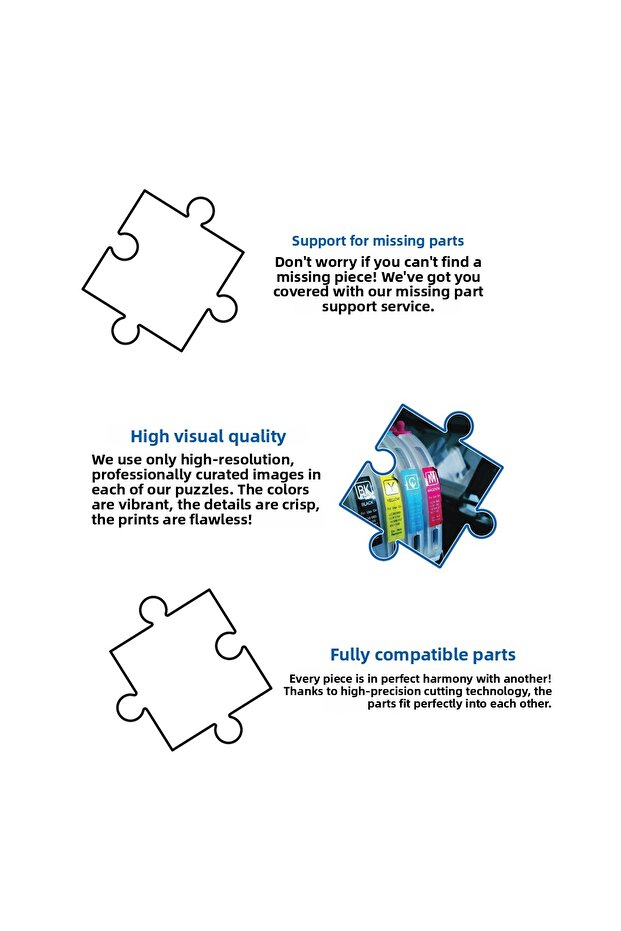 Support for missing parts

Don't worry if you can't find a missing piece! We've got you covered with our missing part support service.

High visual quality

We use only high-resolution, professionally curated images in each of our puzzles. The colors are vibrant, the details are crisp, the prints are flawless!

BK
BLACK
Y
YELLOW
C
M
MAGENTA

Fully compatible parts

Every piece is in perfect harmony with another! Thanks to high-precision cutting technology, the parts fit perfectly into each other.