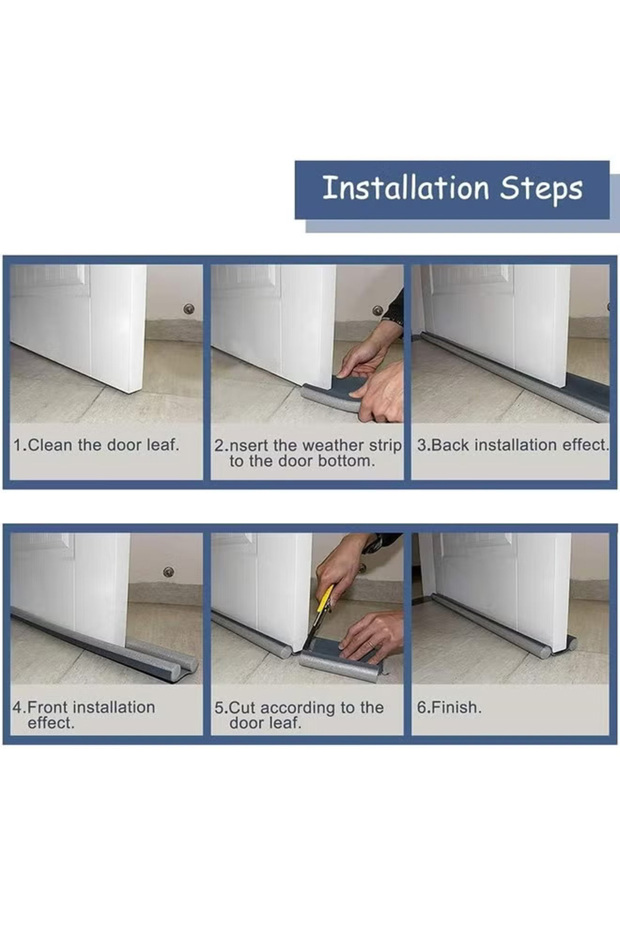 Installation Steps

1.Clean the door leaf.

2.nsert the weather strip to the door bottom.

3.Back installation effect.

4.Front installation effect.

5.Cut according to the door leaf.

6.Finish.