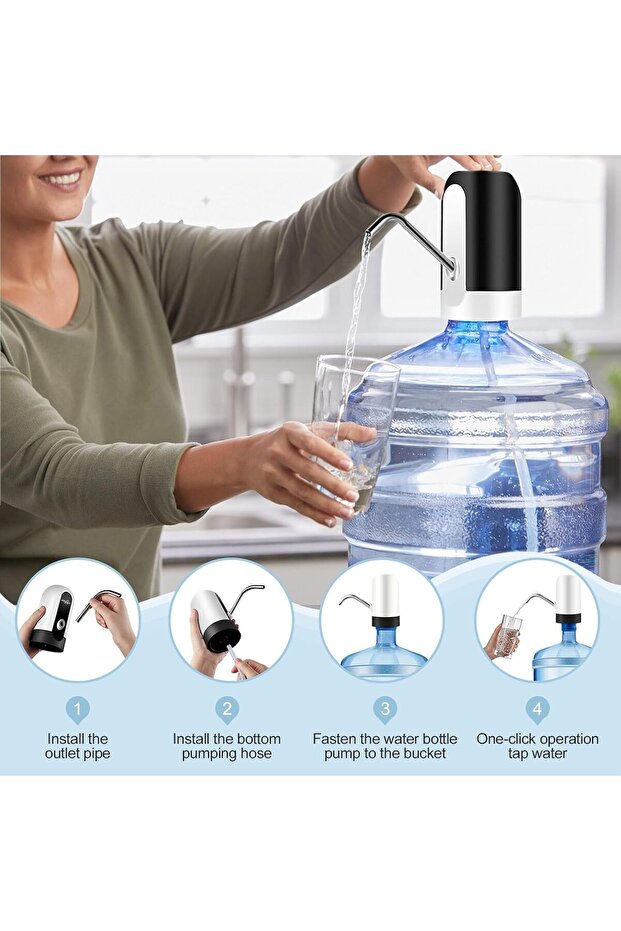 1
Install the outlet pipe

2
Install the bottom pumping hose

3
Fasten the water bottle pump to the bucket

4
One-click operation tap water