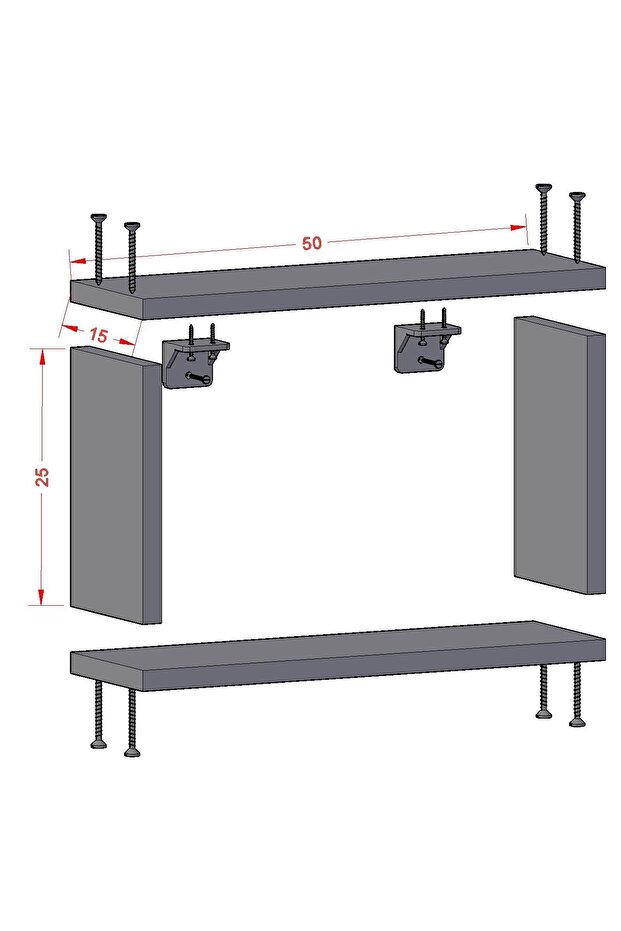 50

15

25