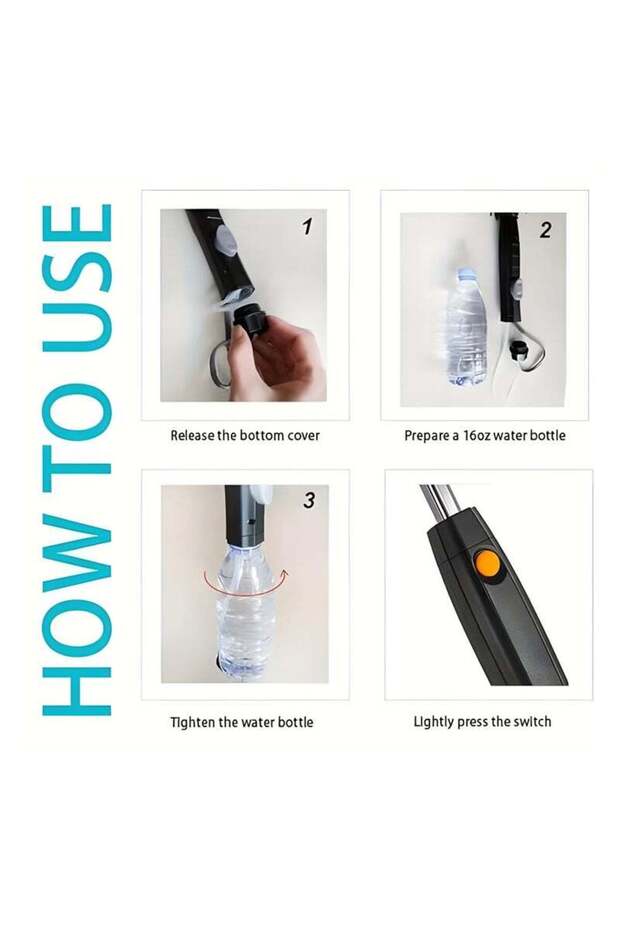 HOW TO USE

1

Release the bottom cover

2

Prepare a 16oz water bottle

3

Tighten the water bottle

Lightly press the switch