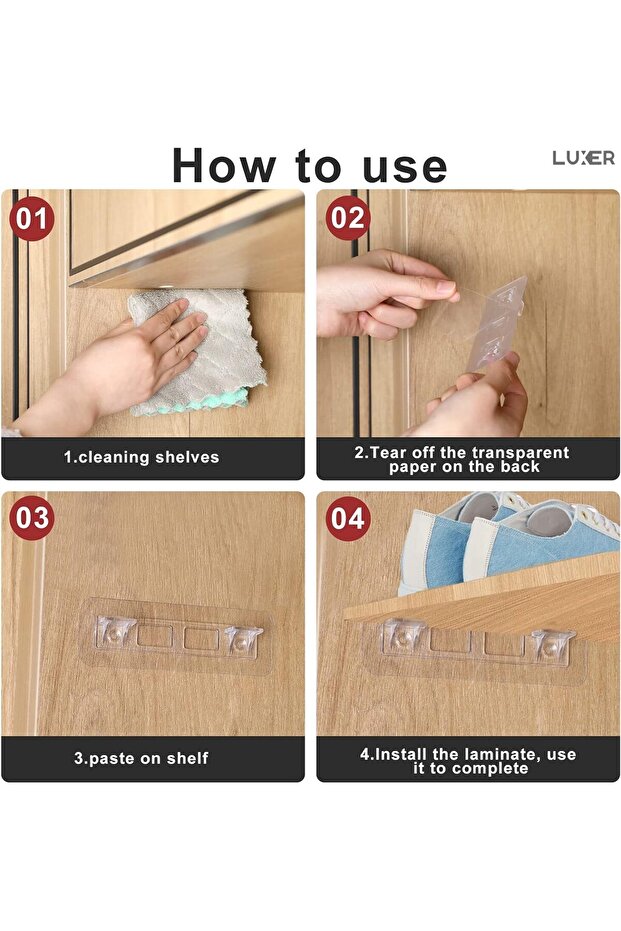 How to use

LUXER

01

1.cleaning shelves

02

2.Tear off the transparent paper on the back

03

3.paste on shelf

04

4.Install the laminate, use it to complete