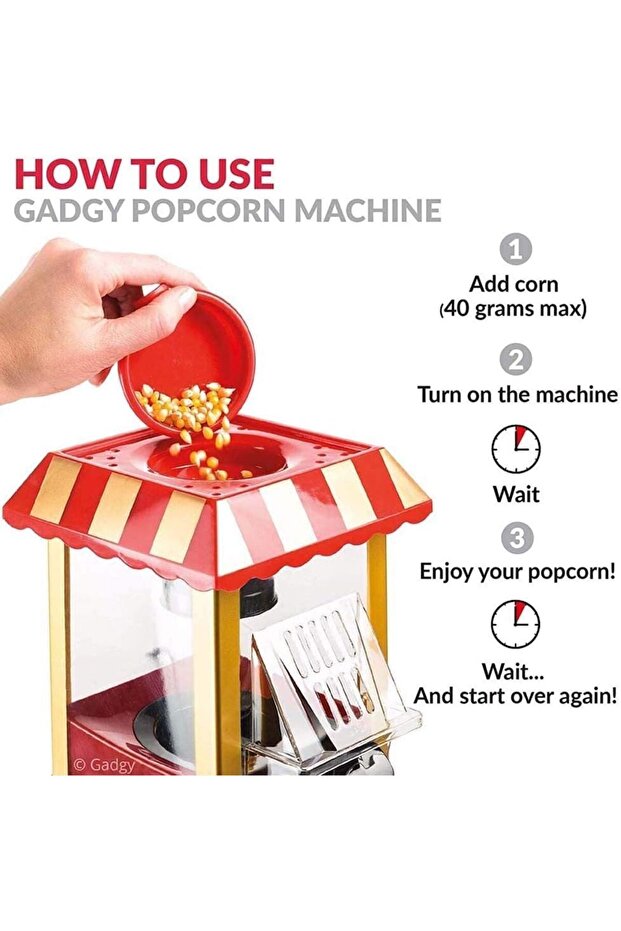 HOW TO USE
GADGY POPCORN MACHINE

1
Add corn
(40 grams max)

2
Turn on the machine

Wait

3
Enjoy your popcorn!

Wait...
And start over again!

© Gadgy