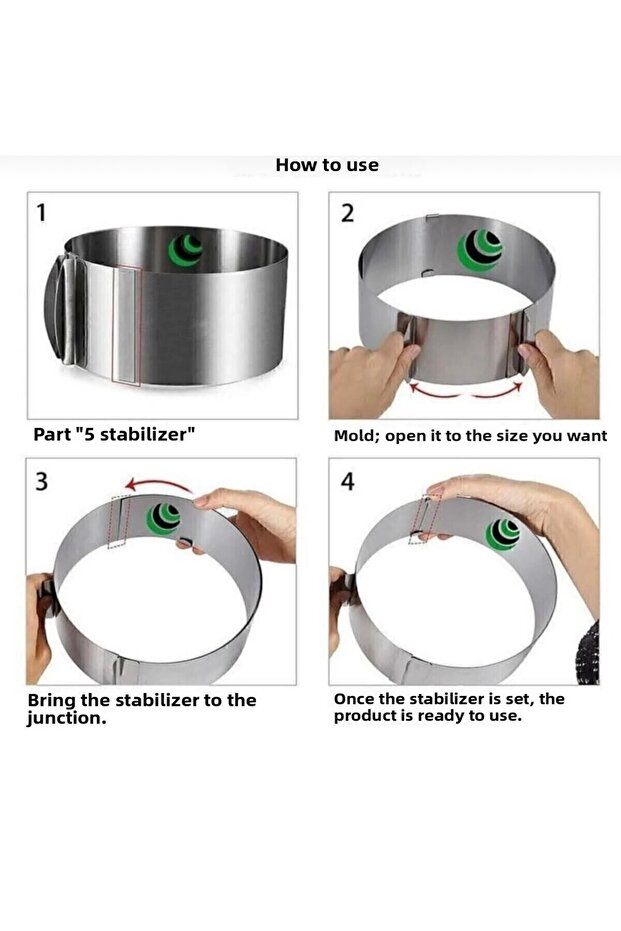 How to use

1

Part "5 stabilizer"

2

Mold; open it to the size you want

3

Bring the stabilizer to the junction.

4

Once the stabilizer is set, the product is ready to use.