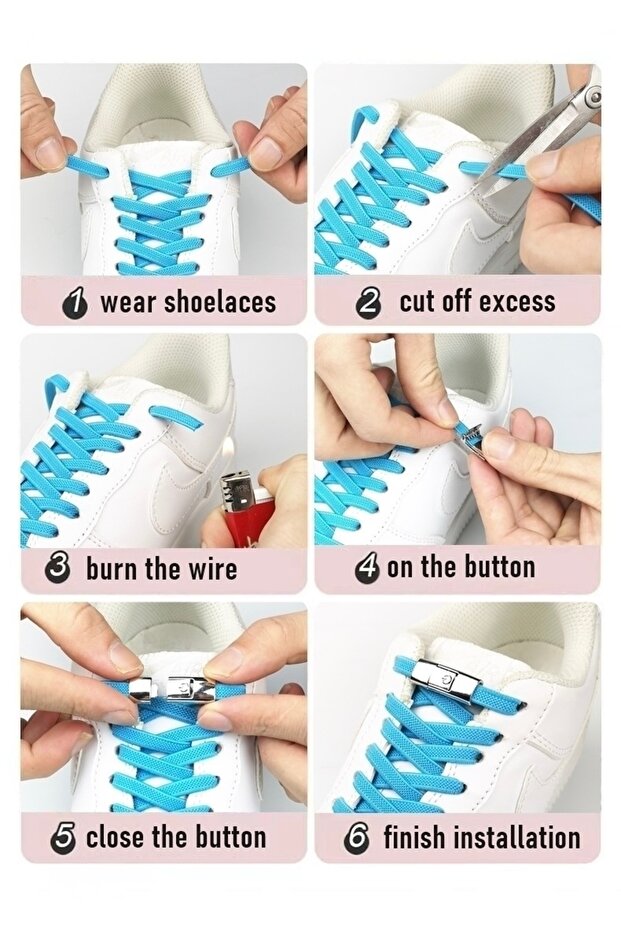 1 wear shoelaces

2 cut off excess

3 burn the wire

4 on the button

5 close the button

6 finish installation