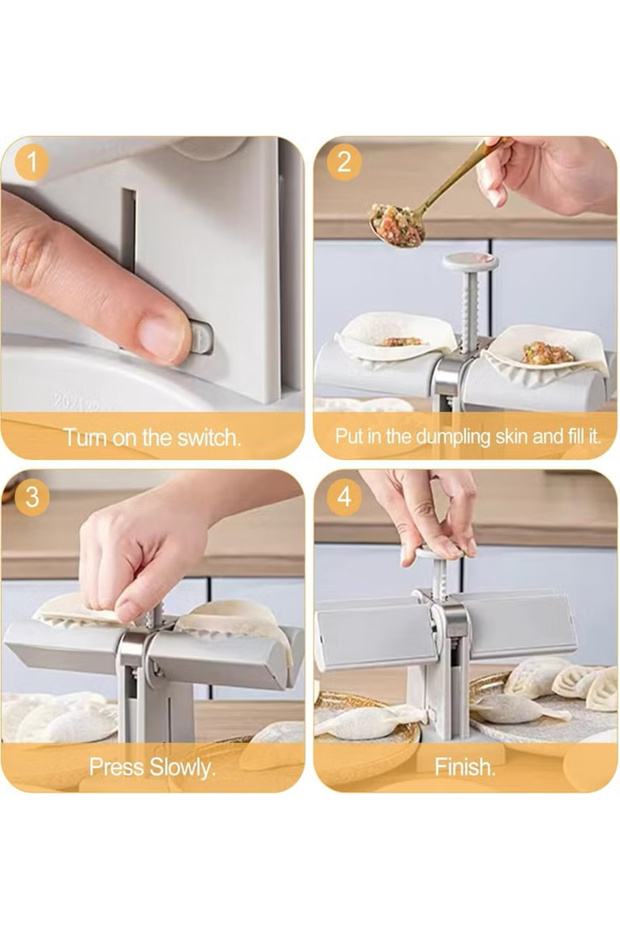 1

Turn on the switch.

2

Put in the dumpling skin and fill it.

3

Press Slowly.

4

Finish.