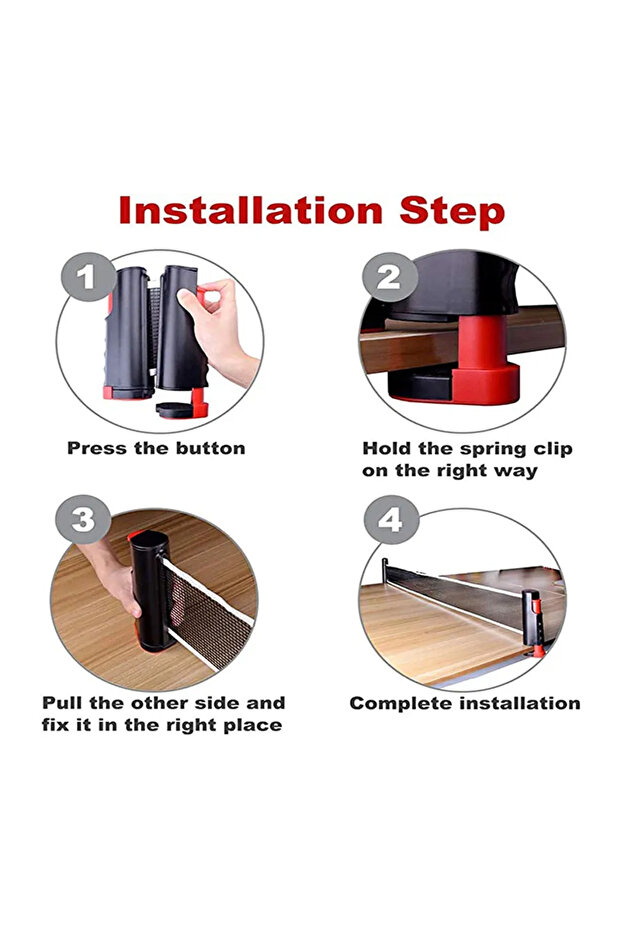 Installation Step

1

Press the button

2

Hold the spring clip on the right way

3

Pull the other side and fix it in the right place

4

Complete installation