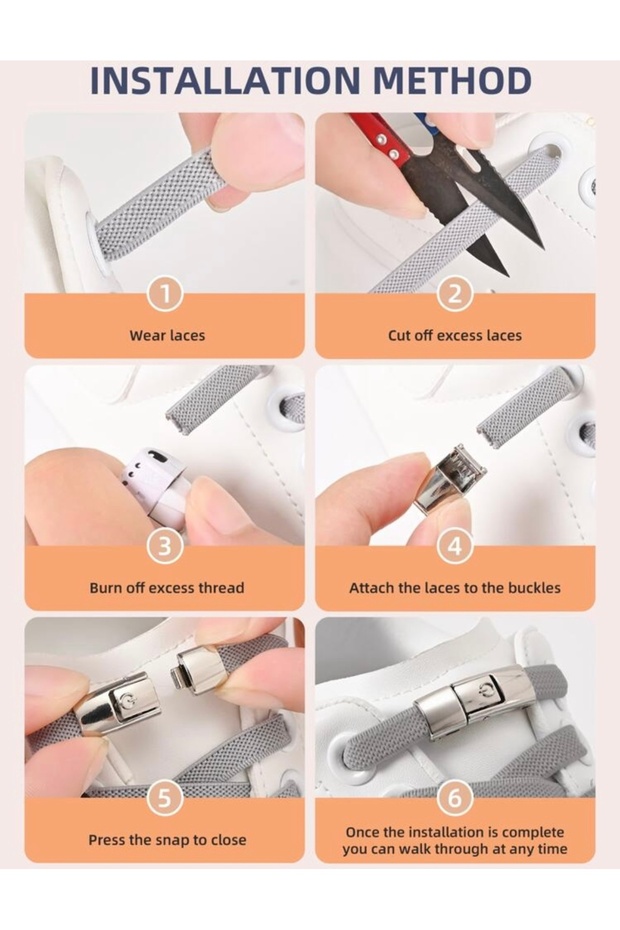 INSTALLATION METHOD

1
Wear laces

2
Cut off excess laces

3
Burn off excess thread

4
Attach the laces to the buckles

5
Press the snap to close

6
Once the installation is complete you can walk through at any time