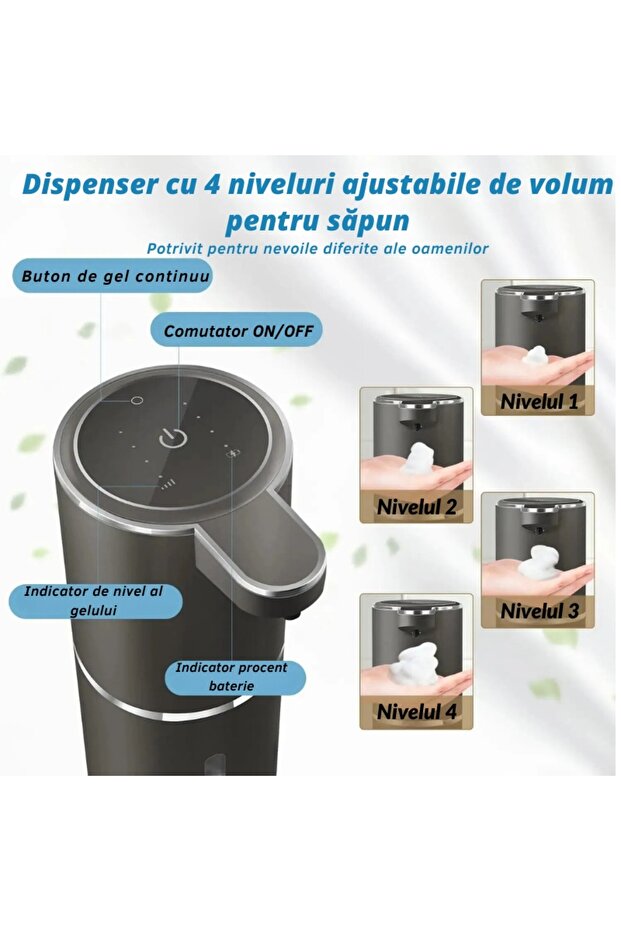 Dispenser cu 4 niveluri ajustabile de volum pentru săpun

Potrivit pentru nevoile diferite ale oamenilor

Buton de gel continuu

Comutator ON/OFF

Indicator de nivel al gelului

Indicator procent baterie

Nivelul 1

Nivelul 2

Nivelul 3

Nivelul 4