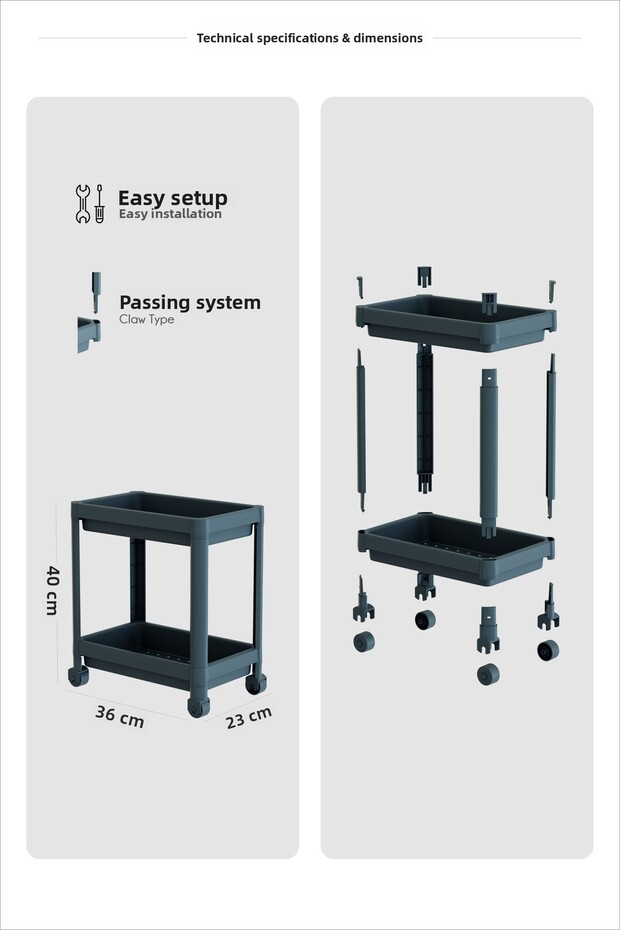 Technical specifications & dimensions

Easy setup
Easy installation

Passing system
Claw Type

40 cm

36 cm

23 cm