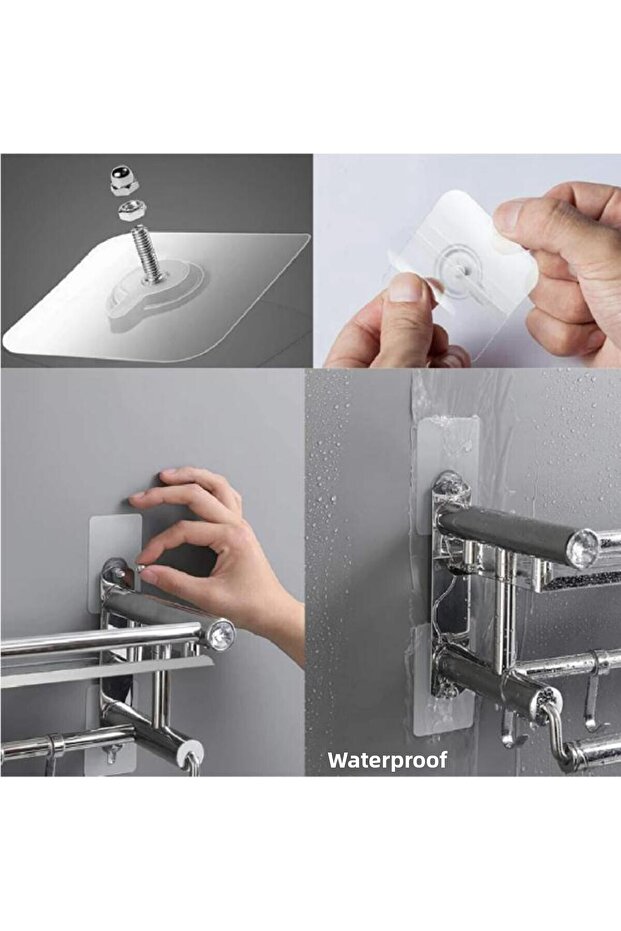 Waterproof