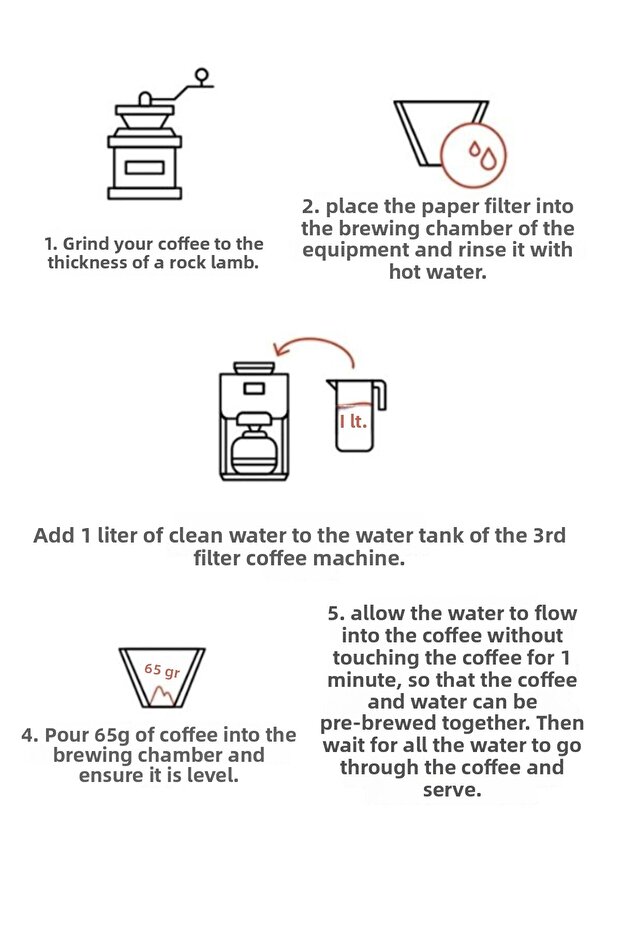 1. Grind your coffee to the thickness of a rock lamb.

2. place the paper filter into the brewing chamber of the equipment and rinse it with hot water.

1 lt.

Add 1 liter of clean water to the water tank of the 3rd filter coffee machine.

65 gr

4. Pour 65g of coffee into the brewing chamber and ensure it is level.

5. allow the water to flow into the coffee without touching the coffee for 1 minute, so that the coffee and water can be pre-brewed together. Then wait for all the water to go through the coffee and serve.