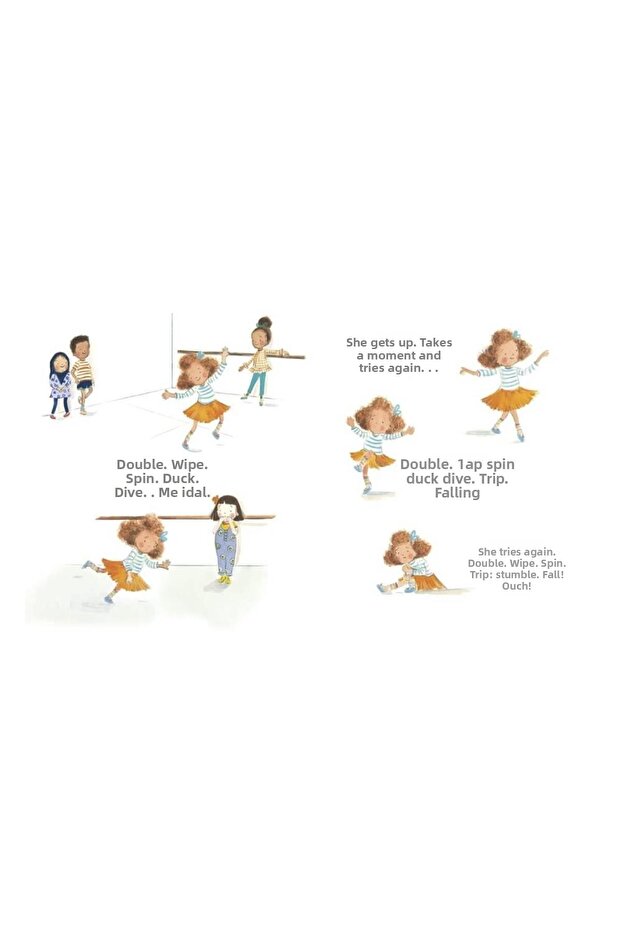 Double. Wipe. Spin. Duck. Dive. . Me idal.

She gets up. Takes a moment and tries again. . .

Double. 1ap spin duck dive. Trip. Falling

She tries again. Double. Wipe. Spin. Trip: stumble. Fall! Ouch!