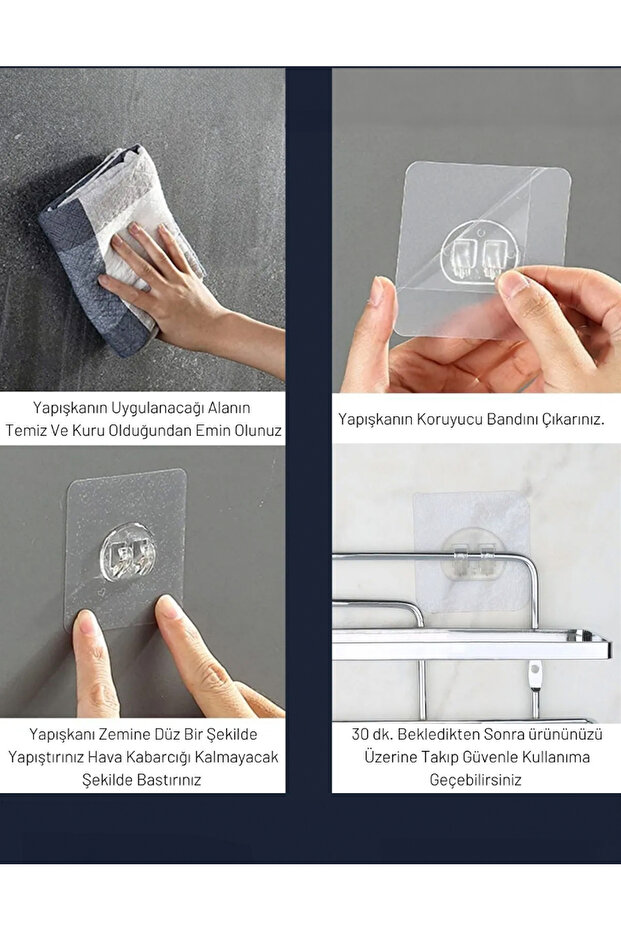 Yapışkanın Uygulanacağı Alanın Temiz Ve Kuru Olduğundan Emin Olunuz

Yapışkanın Koruyucu Bandını Çıkarınız.

Yapışkanı Zemine Düz Bir Şekilde Yapıştırınız Hava Kabarcığı Kalmayacak Şekilde Bastırınız

30 dk. Bekledikten Sonra ürününüzü Üzerine Takıp Güvenle Kullanıma Geçebilirsiniz