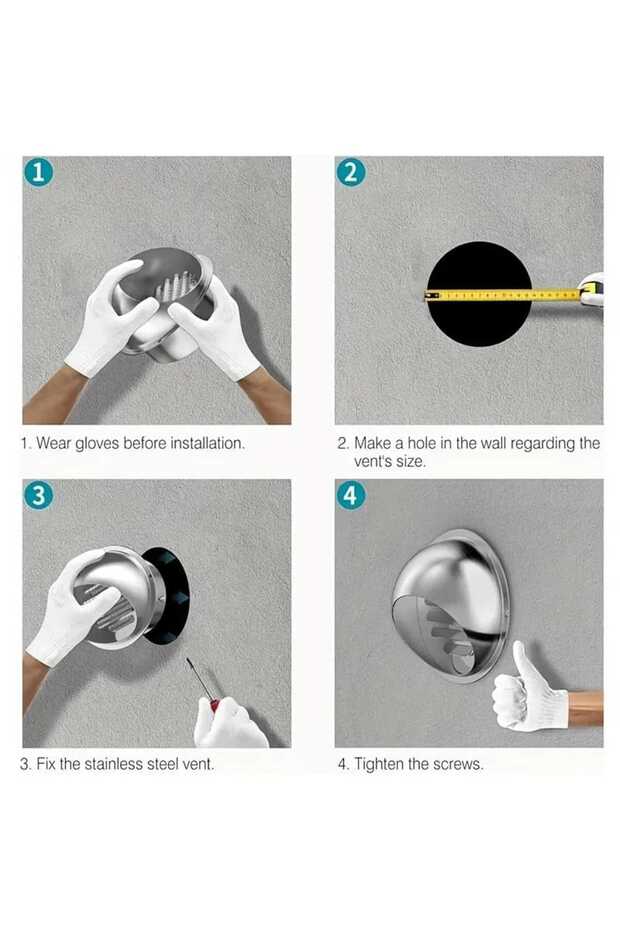 1

1. Wear gloves before installation.

2

2. Make a hole in the wall regarding the vent's size.

3

3. Fix the stainless steel vent.

4

4. Tighten the screws.