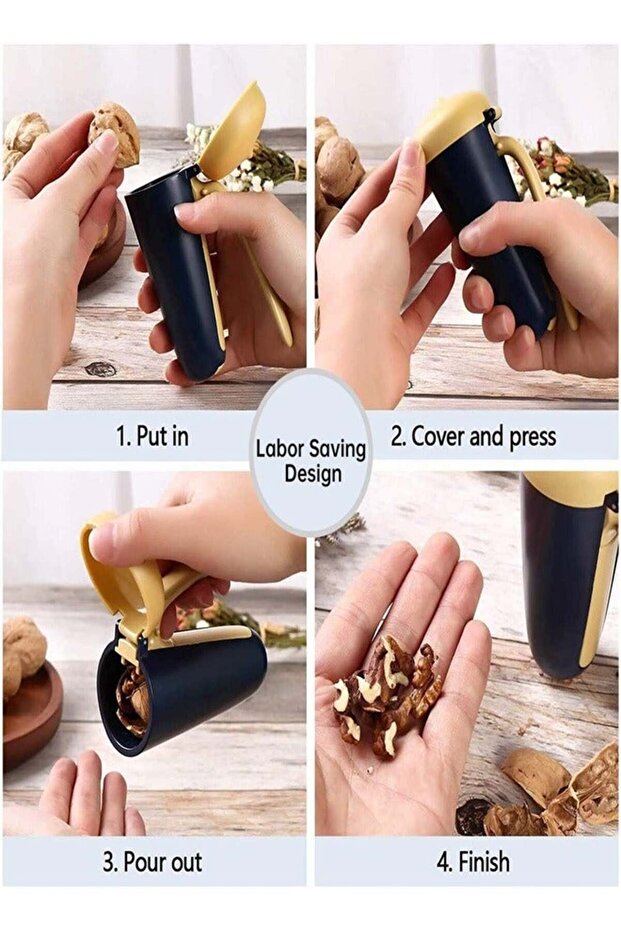 1. Put in

Labor Saving Design

2. Cover and press

3. Pour out

4. Finish