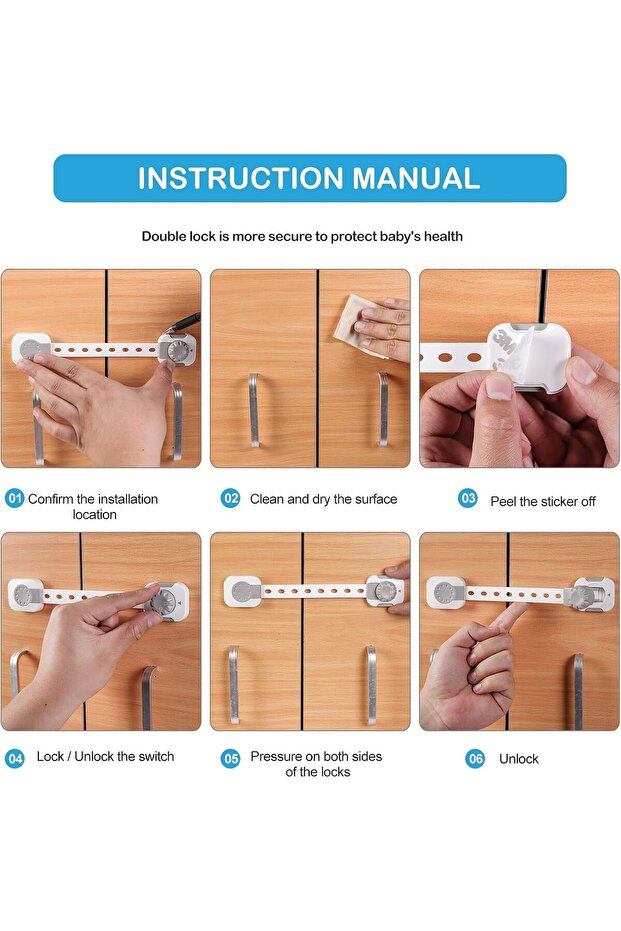 INSTRUCTION MANUAL

Double lock is more secure to protect baby's health

3M

01 Confirm the installation location

02 Clean and dry the surface

03 Peel the sticker off

04 Lock / Unlock the switch

05 Pressure on both sides of the locks

06 Unlock