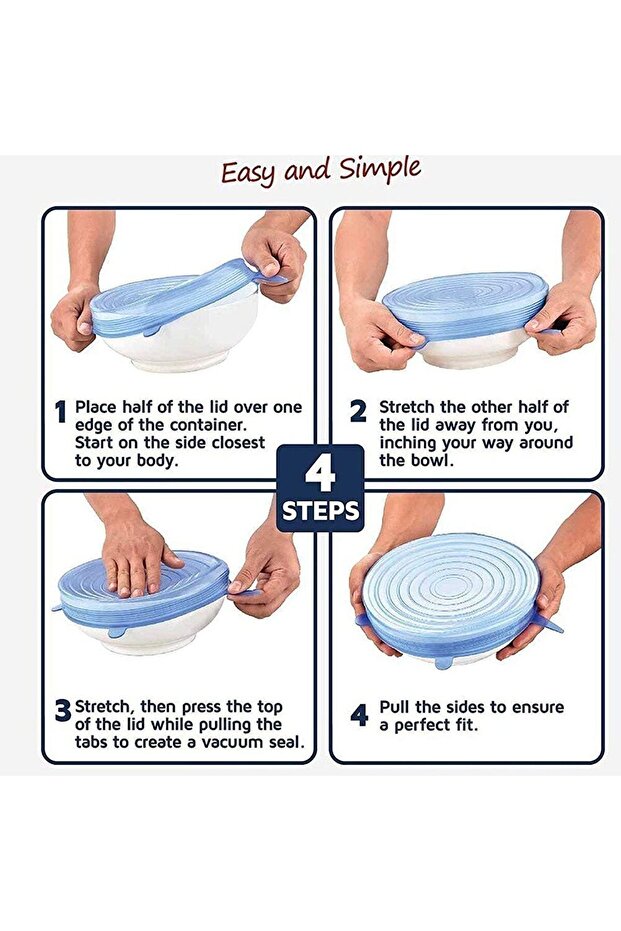 Easy and Simple

1 Place half of the lid over one edge of the container. Start on the side closest to your body.

2 Stretch the other half of the lid away from you, inching your way around the bowl.

4 STEPS

3 Stretch, then press the top of the lid while pulling the tabs to create a vacuum seal.

4 Pull the sides to ensure a perfect fit.