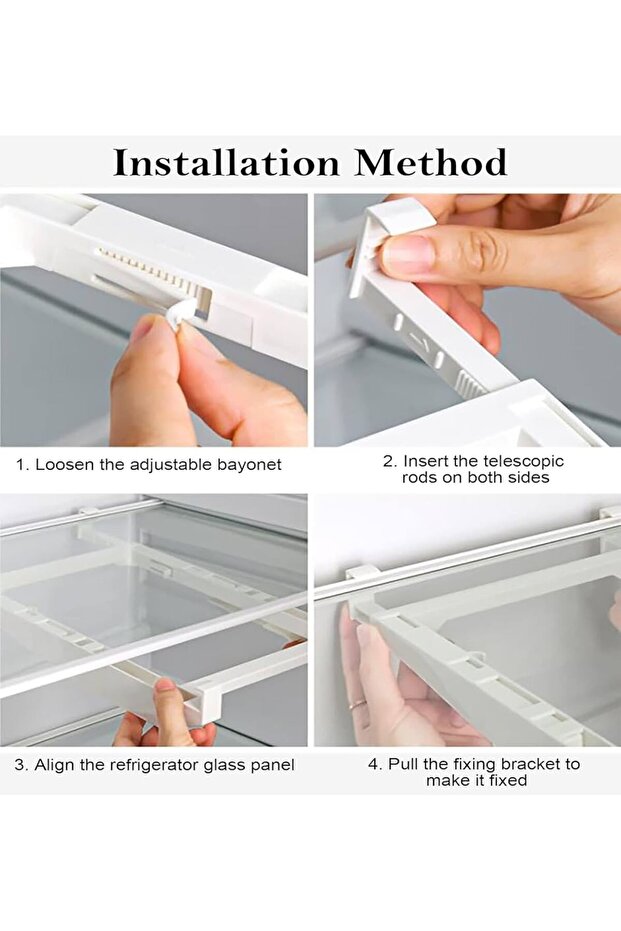 Installation Method

1. Loosen the adjustable bayonet

2. Insert the telescopic rods on both sides

3. Align the refrigerator glass panel

4. Pull the fixing bracket to make it fixed