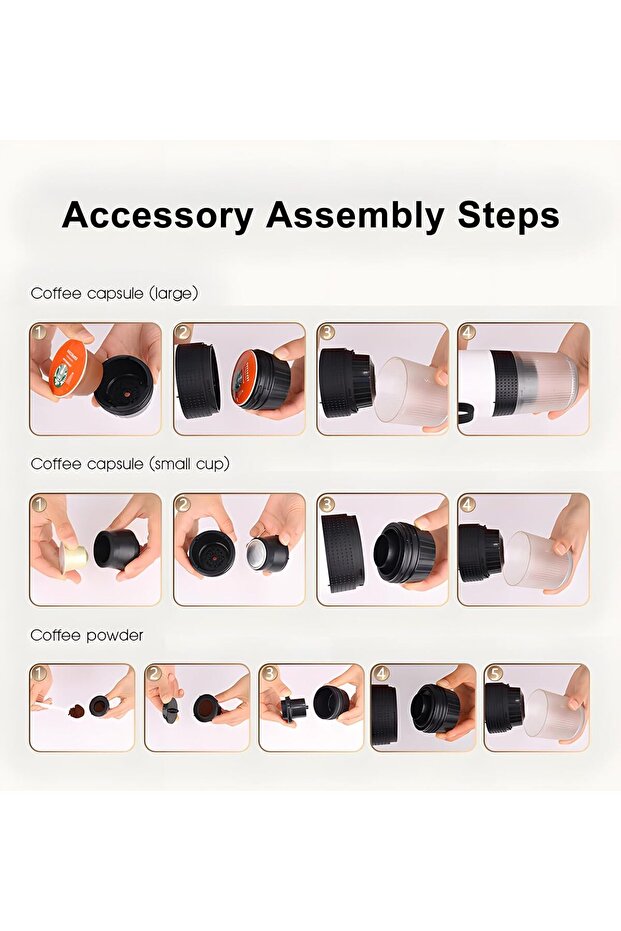 Accessory Assembly Steps

Coffee capsule (large)

1 2 3 4

Coffee capsule (small cup)

1 2 3 4

Coffee powder

1 2 3 4 5