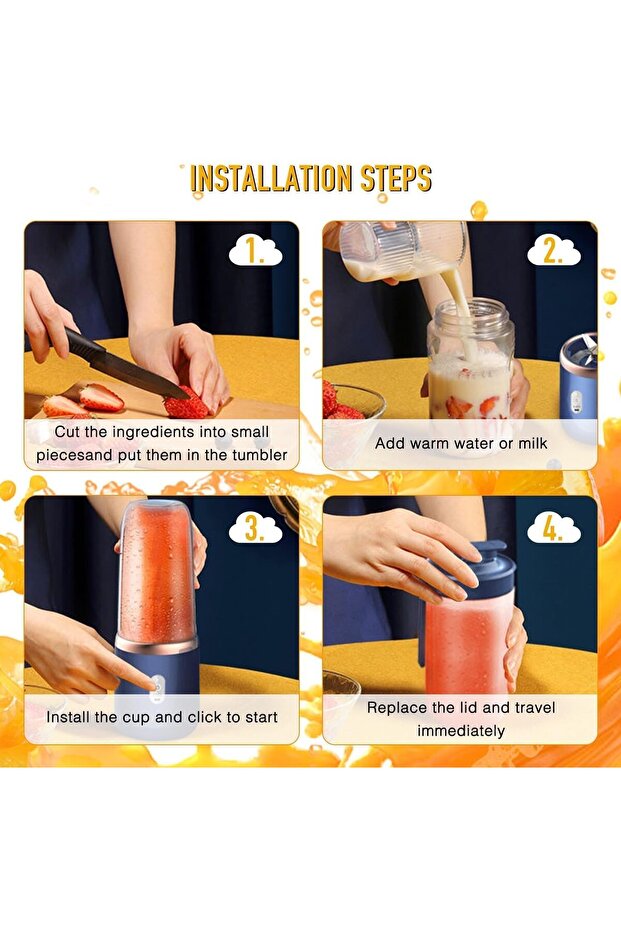 INSTALLATION STEPS

1.

Cut the ingredients into small piecesand put them in the tumbler

2.

Add warm water or milk

3.

Install the cup and click to start

4.

Replace the lid and travel immediately